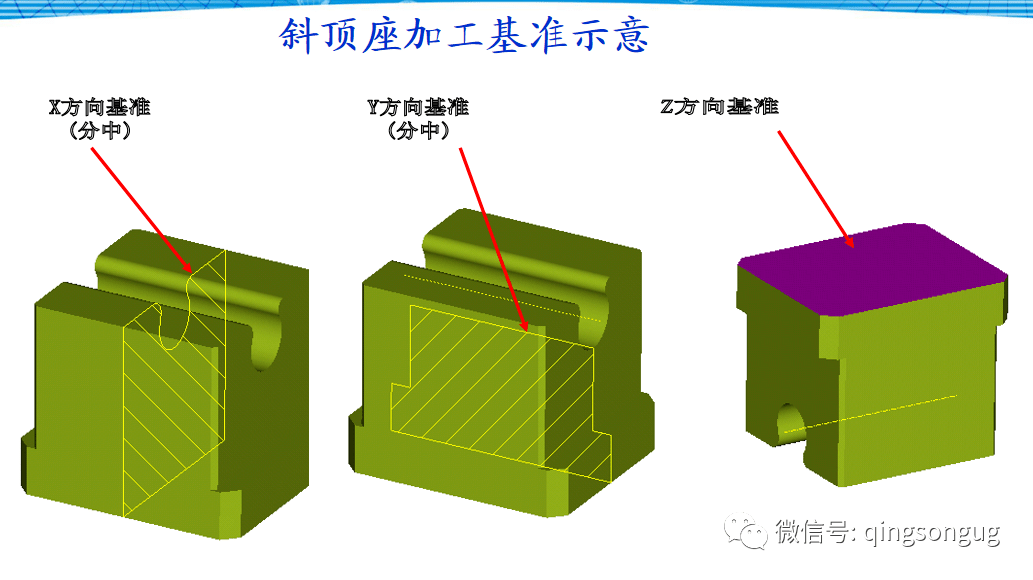 斜顶座加工基准示意

X方向基准
（分中）

Y方向基准
（分中）

Z方向基准

微信号: qingsongug