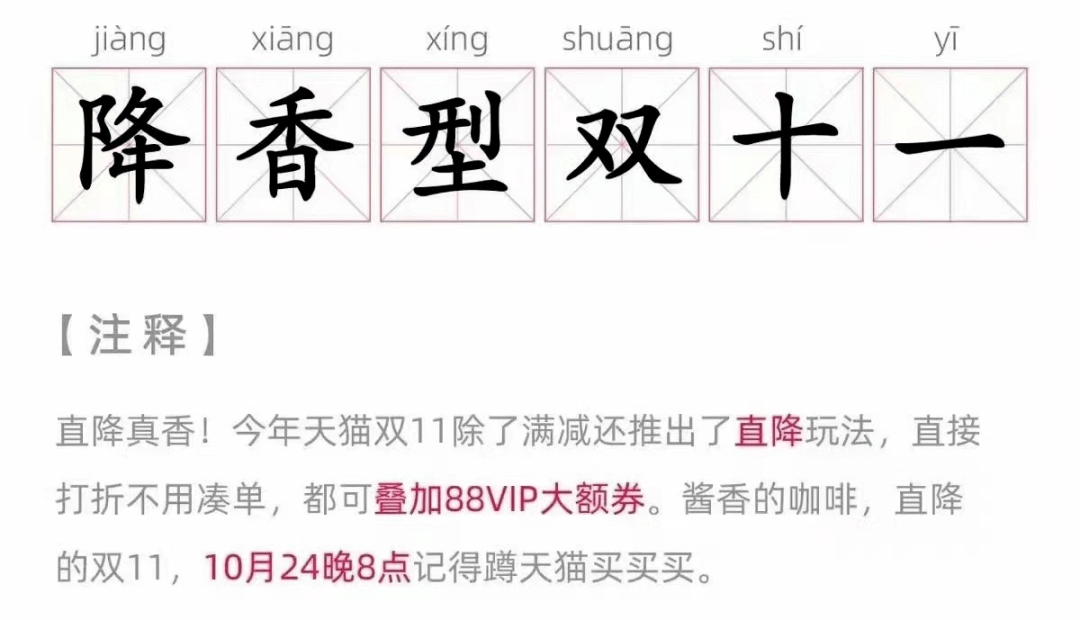 jiàng xiāng xíng shuāng shí yī

降 香 型 双 十 一

【注释】

直降真香！今年天猫双11除了满减还推出了直降玩法，直接打折不用凑单，都可叠加88VIP大额券。酱香的咖啡，直降的双11，10月24晚8点记得蹲天猫买买买。