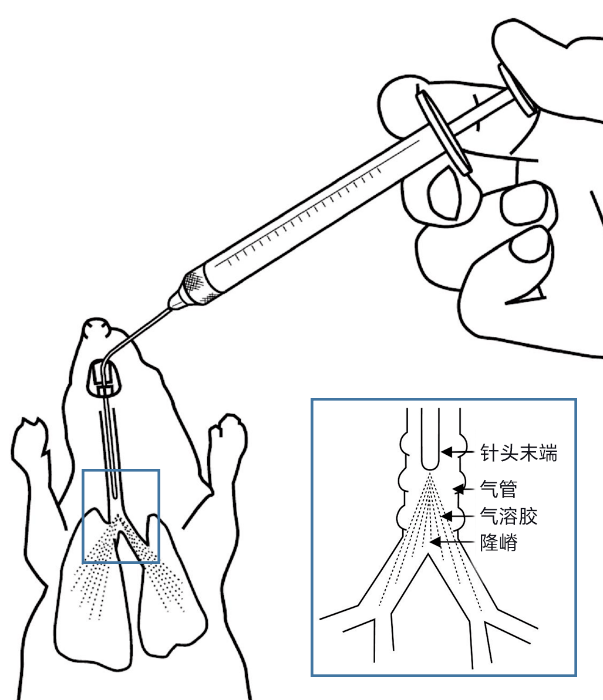 针头末端
气管
气溶胶
隆嵴