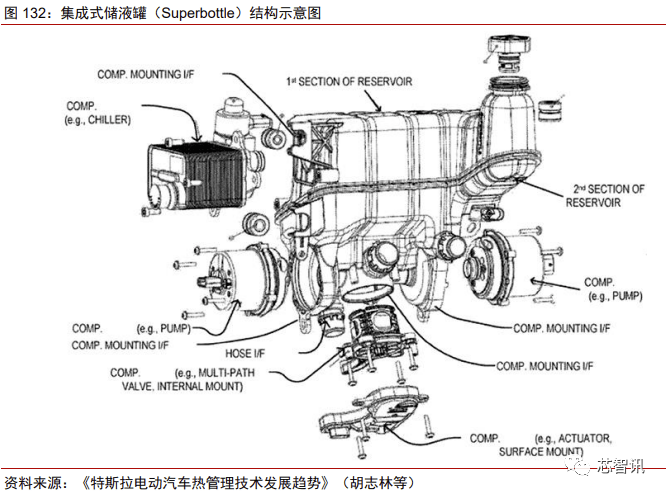 图 132：集成式储液罐（Superbottle）结构示意图

COMP. MOUNTING I/F

1st SECTION OF RESERVOIR

COMP.
(e.g., CHILLER)

2nd SECTION OF
RESERVOIR

COMP.
(e.g., PUMP)

COMP. (e.g., PUMP)

COMP. MOUNTING I/F

COMP. MOUNTING I/F

HOSE I/F

COMP. MOUNTING I/F

COMP. (e.g., MULTI-PATH
VALVE, INTERNAL MOUNT)

COMP. (e.g., ACTUATOR,
SURFACE MOUNT)

芯智讯

资料来源：《特斯拉电动汽车热管理技术发展趋势》（胡志林等）